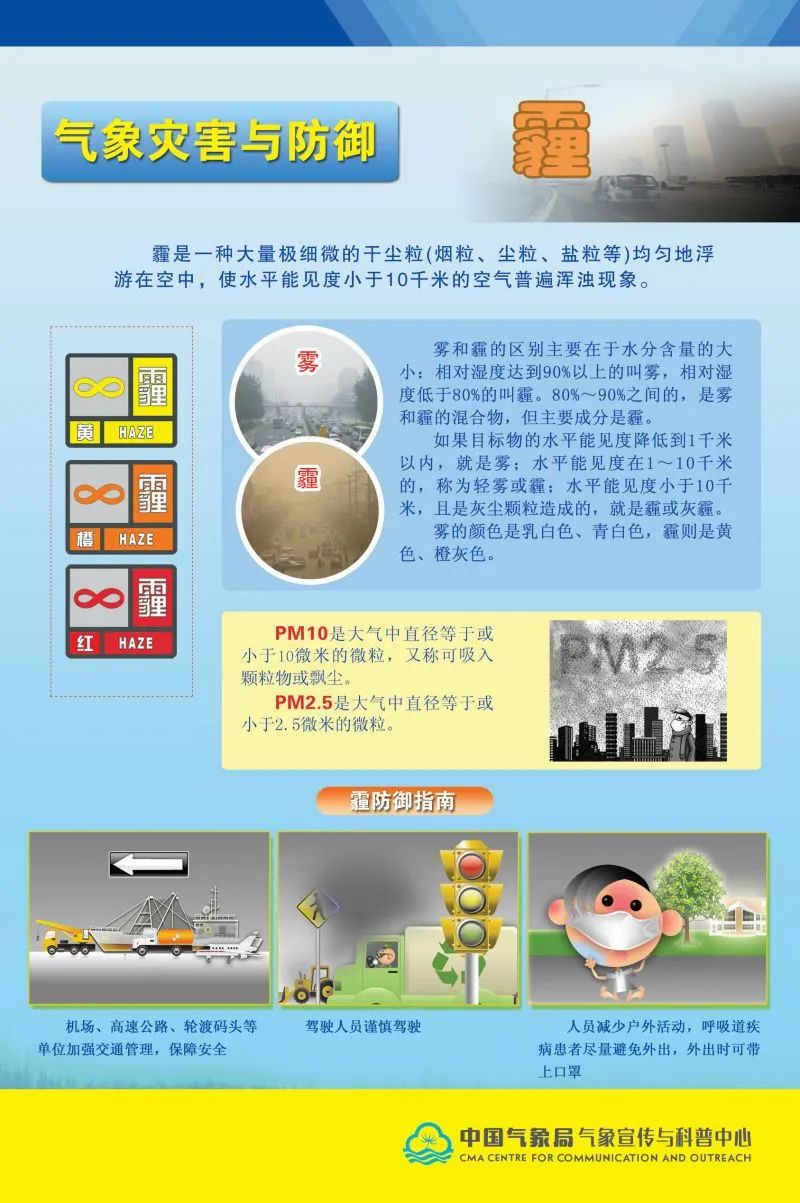 气象灾害与防御

霾

霾是一种大量极细微的干尘粒(烟粒、尘粒、盐粒等)均匀地浮游在空中，使水平能见度小于10千米的空气普遍浑浊现象。

霾
黄 HAZE

霾
橙 HAZE

霾
红 HAZE

雾

霾

雾和霾的区别主要在于水分含量的大小：相对湿度达到90%以上的叫雾，相对湿度低于80%的叫霾。80%～90%之间的，是雾和霾的混合物，但主要成分是霾。

如果目标物的水平能见度降低到1千米以内，就是雾；水平能见度在1～10千米的，称为轻雾或霾；水平能见度小于10千米，且是灰尘颗粒造成的，就是霾或灰霾。

雾的颜色是乳白色、青白色，霾则是黄色、橙灰色。

PM10是大气中直径等于或小于10微米的微粒，又称可吸入颗粒物或飘尘。

PM2.5是大气中直径等于或小于2.5微米的微粒。

PM2.5

霾防御指南

机场、高速公路、轮渡码头等单位加强交通管理，保障安全

驾驶人员谨慎驾驶

人员减少户外活动，呼吸道疾病患者尽量避免外出，外出时可带上口罩

中国气象局 气象宣传与科普中心
CMA CENTRE FOR COMMUNICATION AND OUTREACH